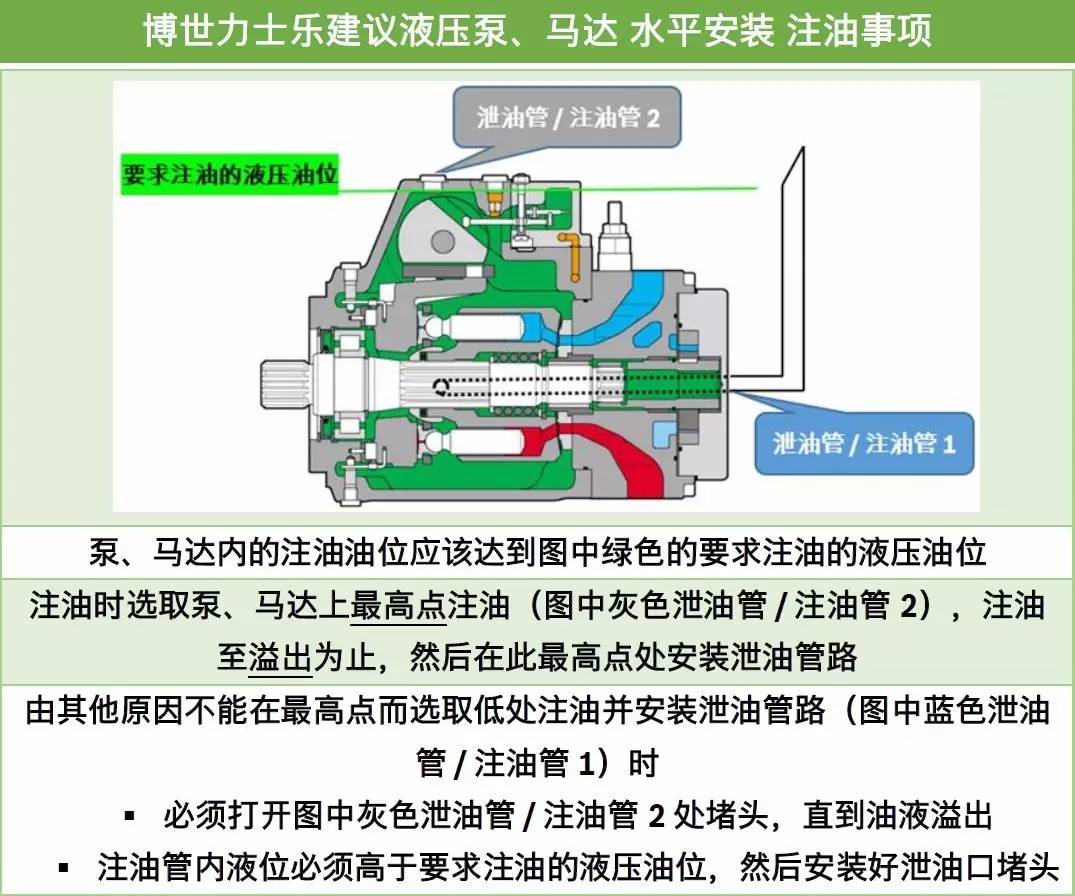 博世力士乐建议液压泵、马达 水平安装 注油事项

泄油管 / 注油管 2

要求注油的液压油位

泄油管 / 注油管 1

泵、马达内的注油油位应该达到图中绿色的要求注油的液压油位

注油时选取泵、马达上最高点注油（图中灰色泄油管 / 注油管 2），注油至溢出为止，然后在此最高点处安装泄油管路

由其他原因不能在最高点而选取低处注油并安装泄油管路（图中蓝色泄油管 / 注油管 1）时

▪ 必须打开图中灰色泄油管 / 注油管 2 处堵头，直到油液溢出

▪ 注油管内液位必须高于要求注油的液压油位，然后安装好泄油口堵头